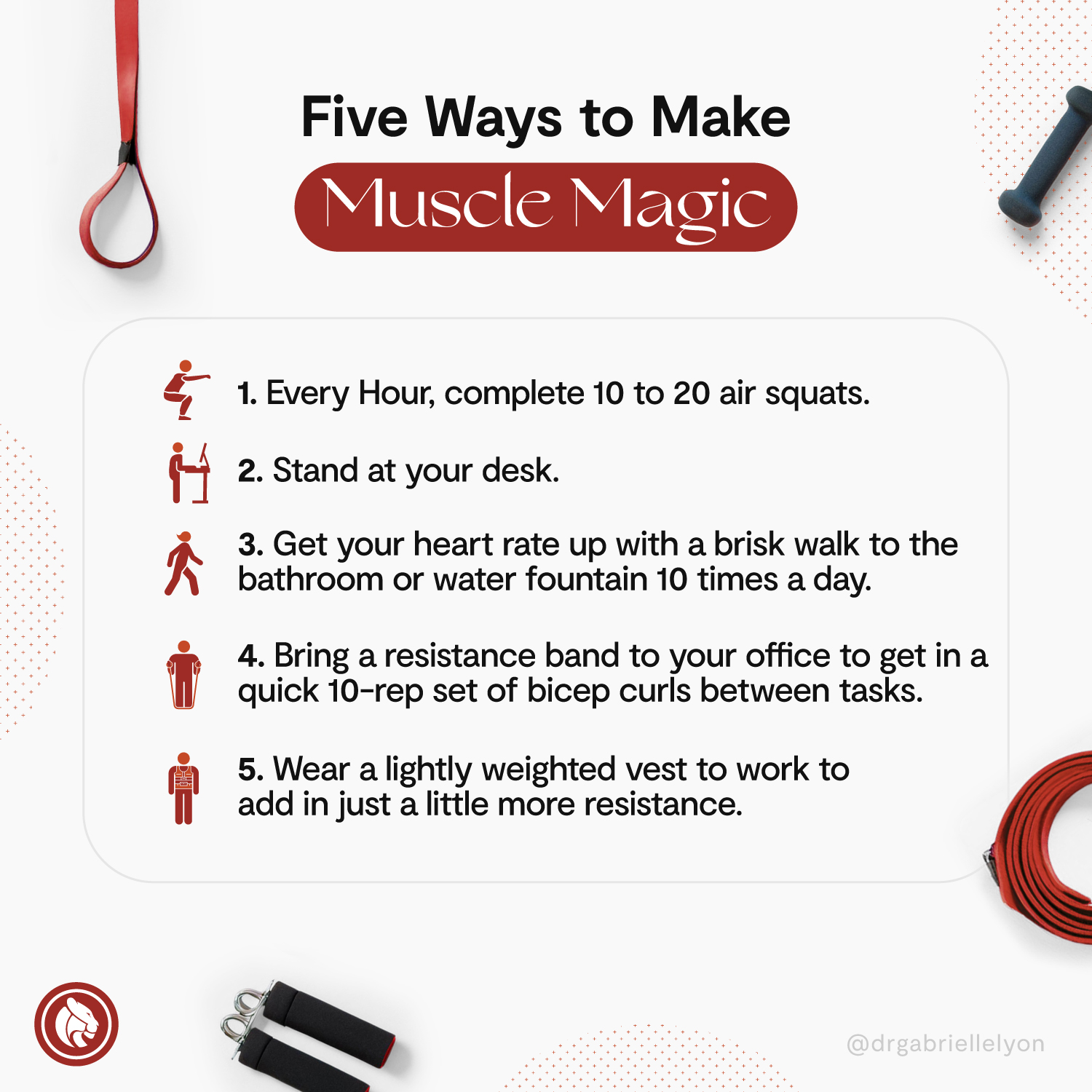 Five Ways to Make
Muscle Magic

1. Every Hour, complete 10 to 20 air squats.

2. Stand at your desk.

3. Get your heart rate up with a brisk walk to the bathroom or water fountain 10 times a day.

4. Bring a resistance band to your office to get in a quick 10-rep set of bicep curls between tasks.

5. Wear a lightly weighted vest to work to add in just a little more resistance.

@drgabriellelyon